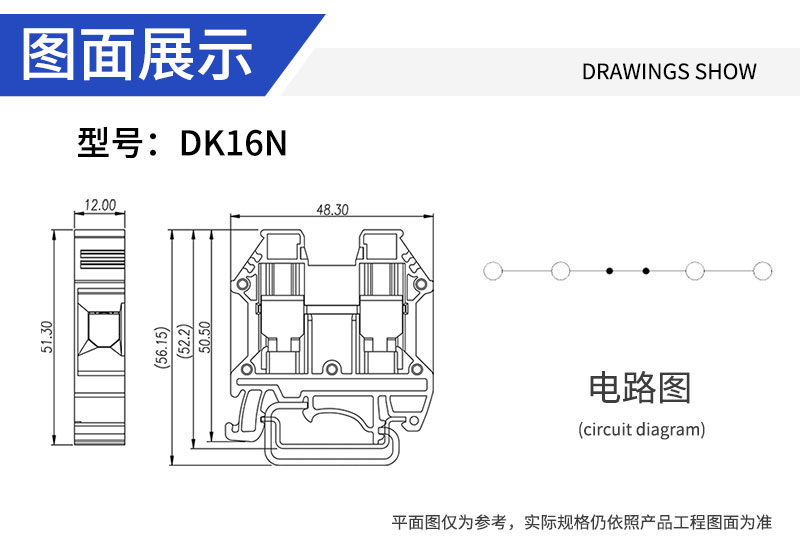 图面展示

DRAWINGS SHOW

型号：DK16N

12.00

51.30

48.30

(56.15)

(52.2)

50.50

电路图

(circuit diagram)

平面图仅为参考，实际规格仍依照产品工程图面为准