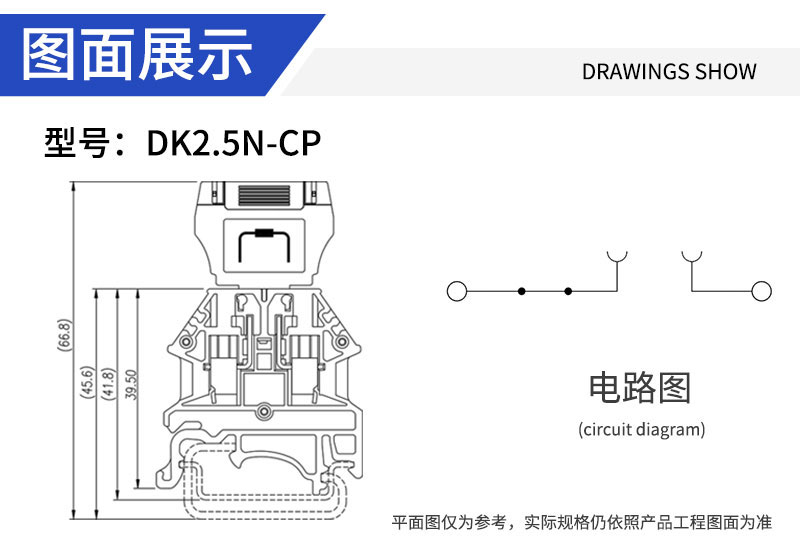 图面展示

DRAWINGS SHOW

型号：DK2.5N-CP

(66.8)

(45.6)

(41.8)

39.50

电路图

(circuit diagram)

平面图仅为参考，实际规格仍依照产品工程图面为准