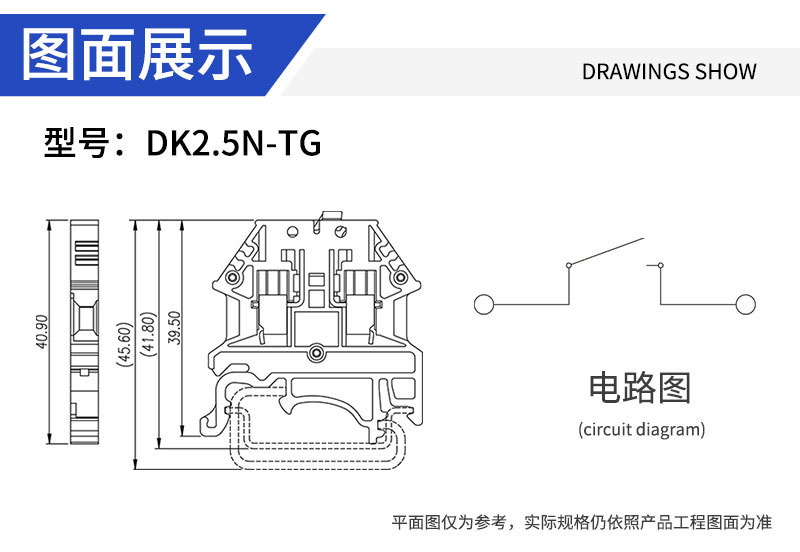 图面展示

DRAWINGS SHOW

型号：DK2.5N-TG

40.90

(45.60)

(41.80)

39.50

电路图

(circuit diagram)

平面图仅为参考，实际规格仍依照产品工程图面为准