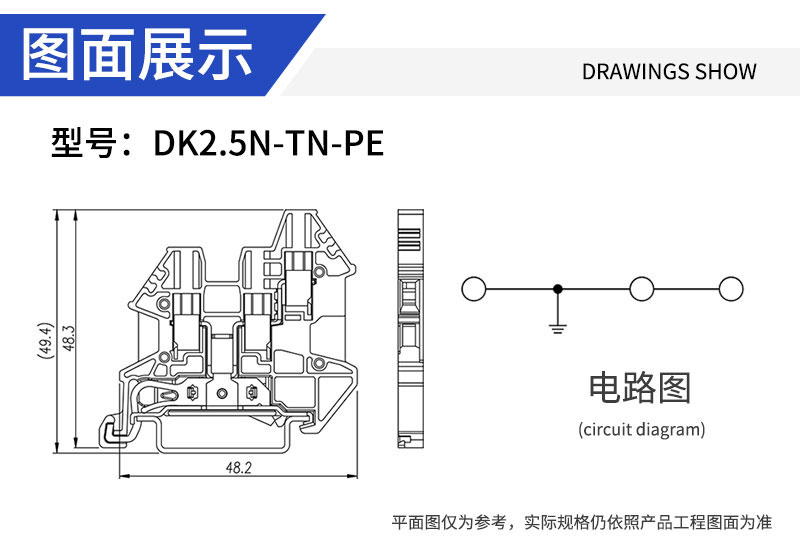 图面展示

DRAWINGS SHOW

型号：DK2.5N-TN-PE

(49.4)

48.3

48.2

电路图
(circuit diagram)

平面图仅为参考，实际规格仍依照产品工程图面为准