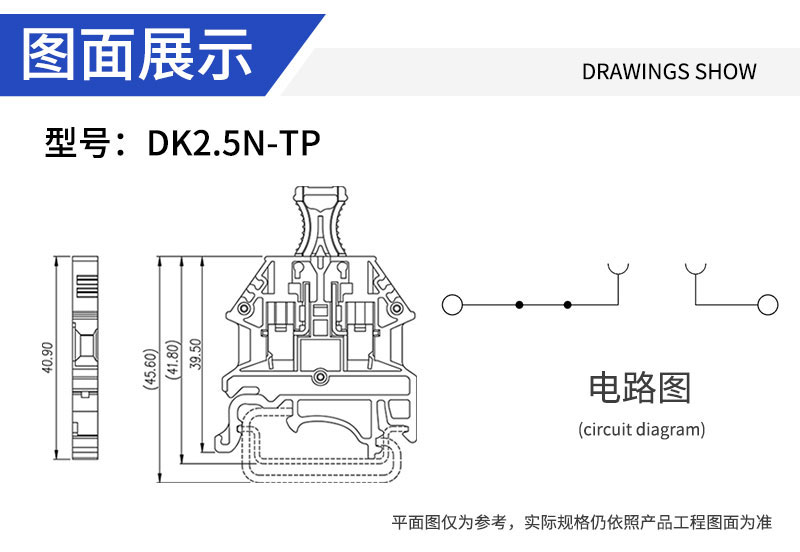 图面展示

DRAWINGS SHOW

型号：DK2.5N-TP

40.90

(45.60)

(41.80)

39.50

电路图

(circuit diagram)

平面图仅为参考，实际规格仍依照产品工程图面为准