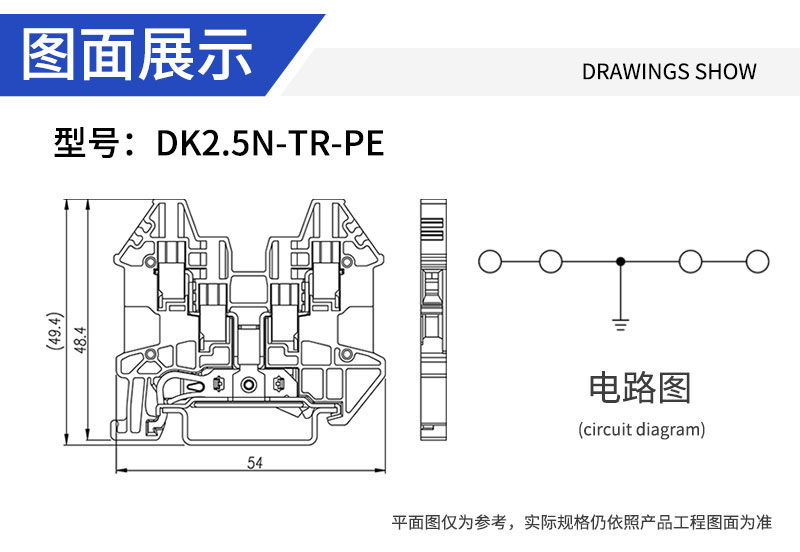 图面展示

DRAWINGS SHOW

型号：DK2.5N-TR-PE

(49.4)

48.4

54

电路图

(circuit diagram)

平面图仅为参考，实际规格仍依照产品工程图面为准