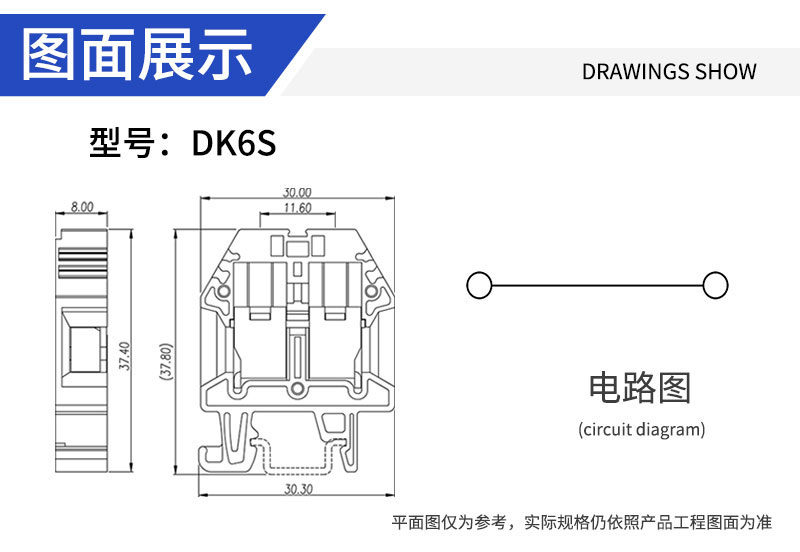 图面展示

DRAWINGS SHOW

型号：DK6S

8.00

37.40

30.00

11.60

(37.80)

30.30

电路图

(circuit diagram)

平面图仅为参考，实际规格仍依照产品工程图面为准