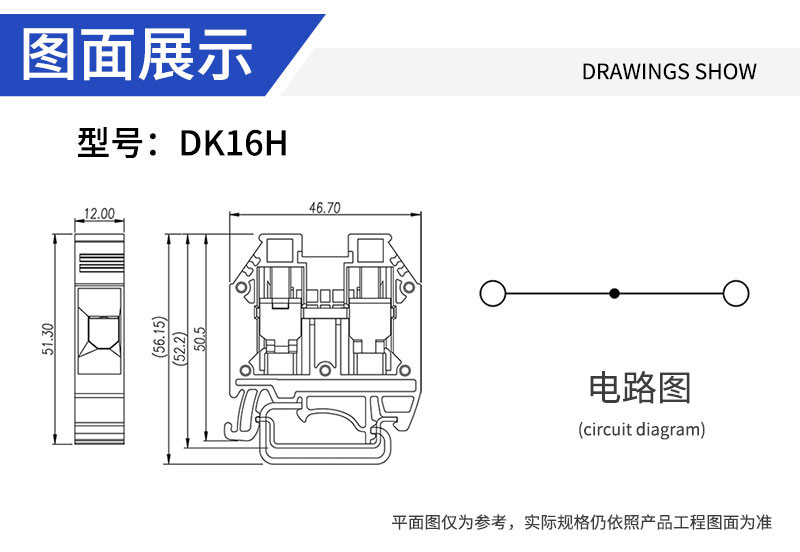 图面展示

DRAWINGS SHOW

型号：DK16H

12.00

51.30

46.70

(56.15)

(52.2)

50.5

电路图

(circuit diagram)

平面图仅为参考，实际规格仍依照产品工程图面为准