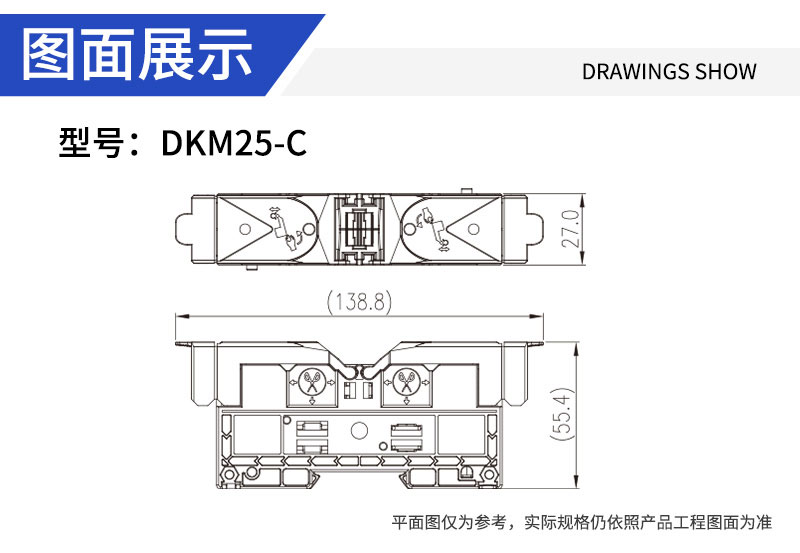 图面展示

DRAWINGS SHOW

型号：DKM25-C

27.0

(138.8)

(55.4)

平面图仅为参考，实际规格仍依照产品工程图面为准