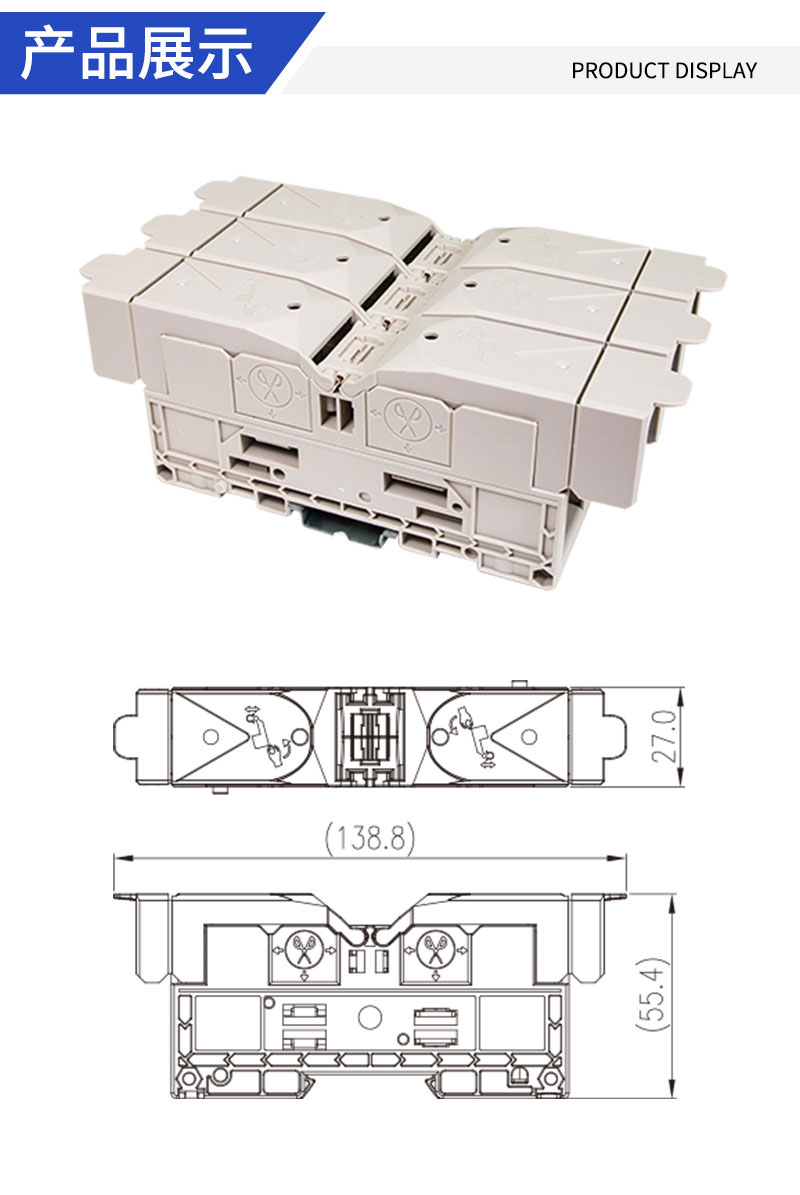 产品展示

PRODUCT DISPLAY

27.0

(138.8)

(55.4)